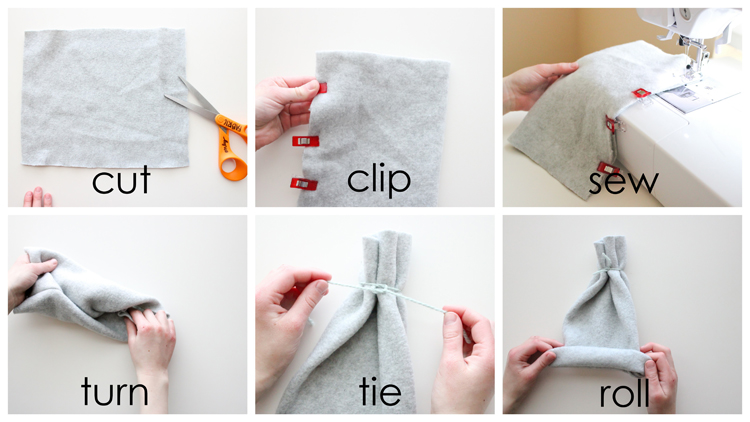 cut

clip

sew

turn

tie

roll