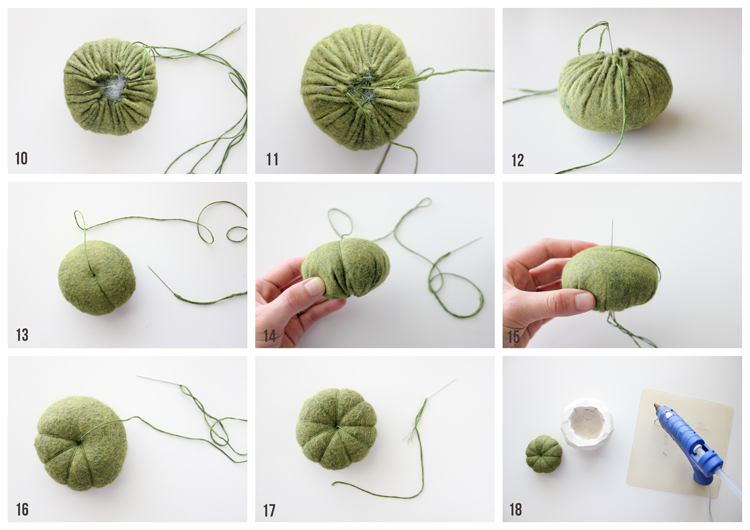 10

11

12

13

14

15

16

17

18