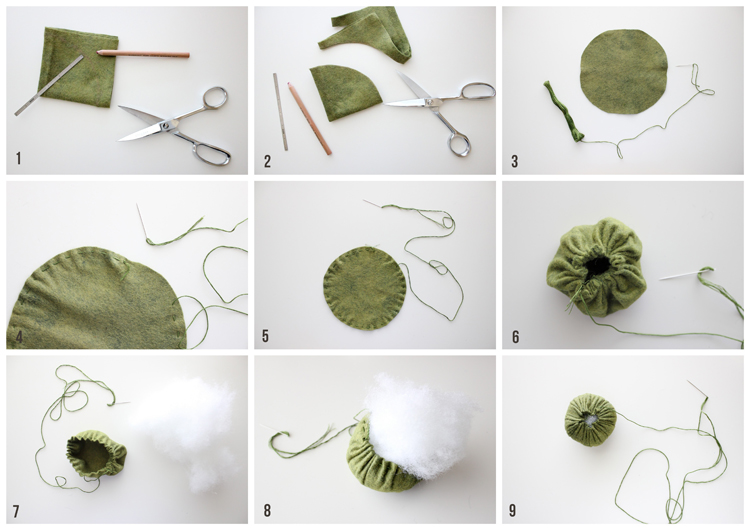 1

2

3

4

5

6

7

8

9