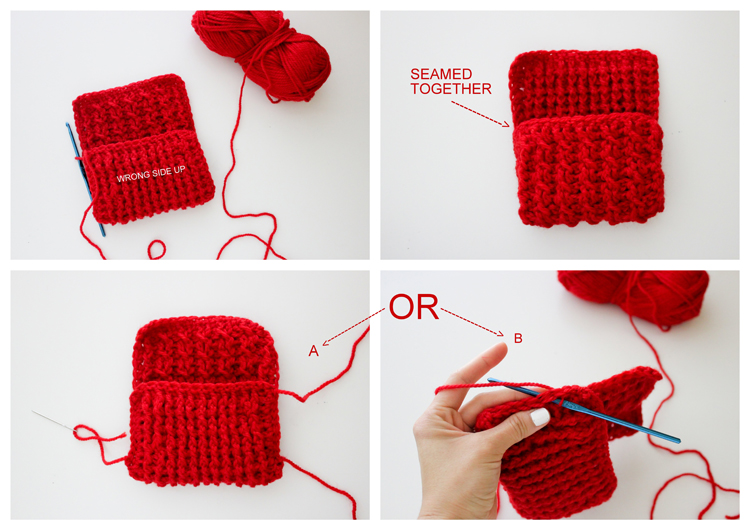 WRONG SIDE UP

SEAMED TOGETHER

OR

A

B