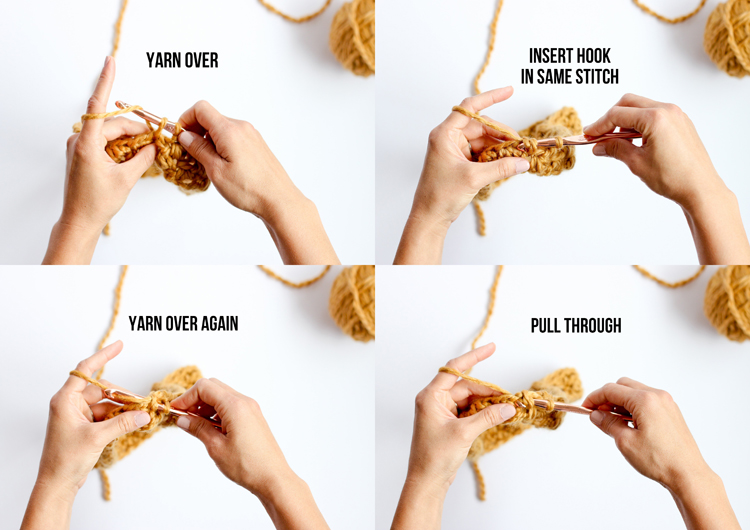 YARN OVER

INSERT HOOK
IN SAME STITCH

YARN OVER AGAIN

PULL THROUGH