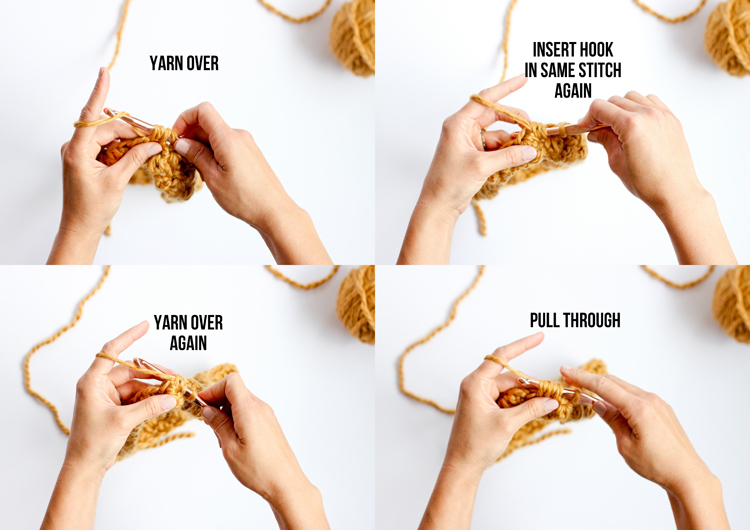 YARN OVER

INSERT HOOK IN SAME STITCH AGAIN

YARN OVER AGAIN

PULL THROUGH