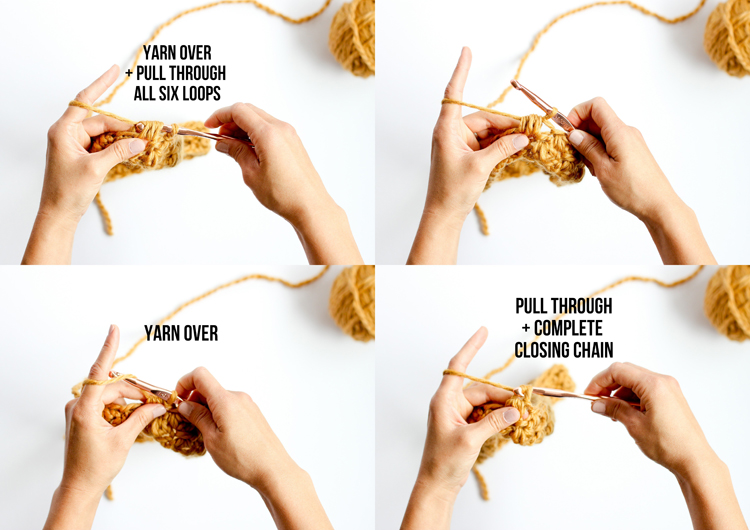 YARN OVER
+ PULL THROUGH
ALL SIX LOOPS

YARN OVER

PULL THROUGH
+ COMPLETE
CLOSING CHAIN