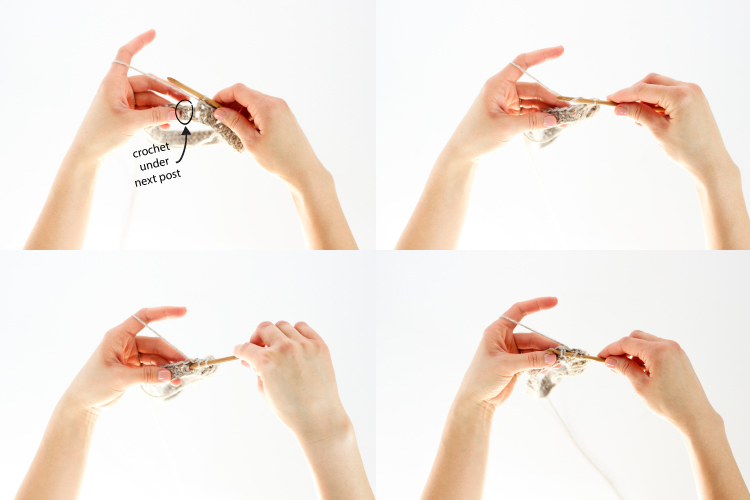 crochet under next post