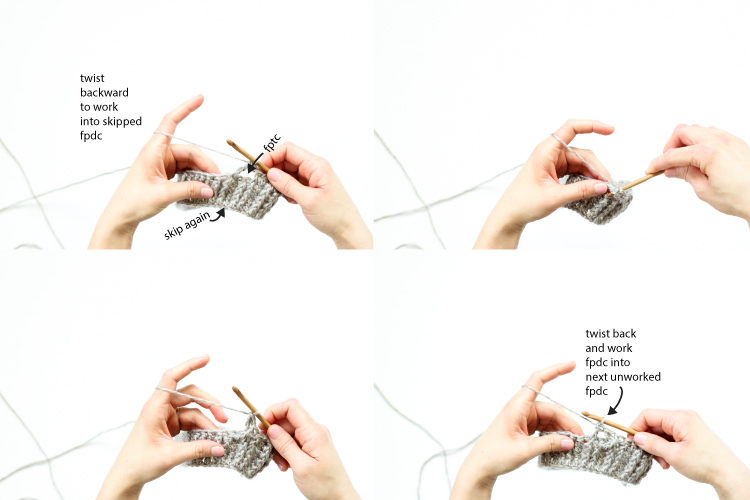 twist backward to work into skipped fpdc

fptc

skip again

twist back and work fpdc into next unworked fpdc