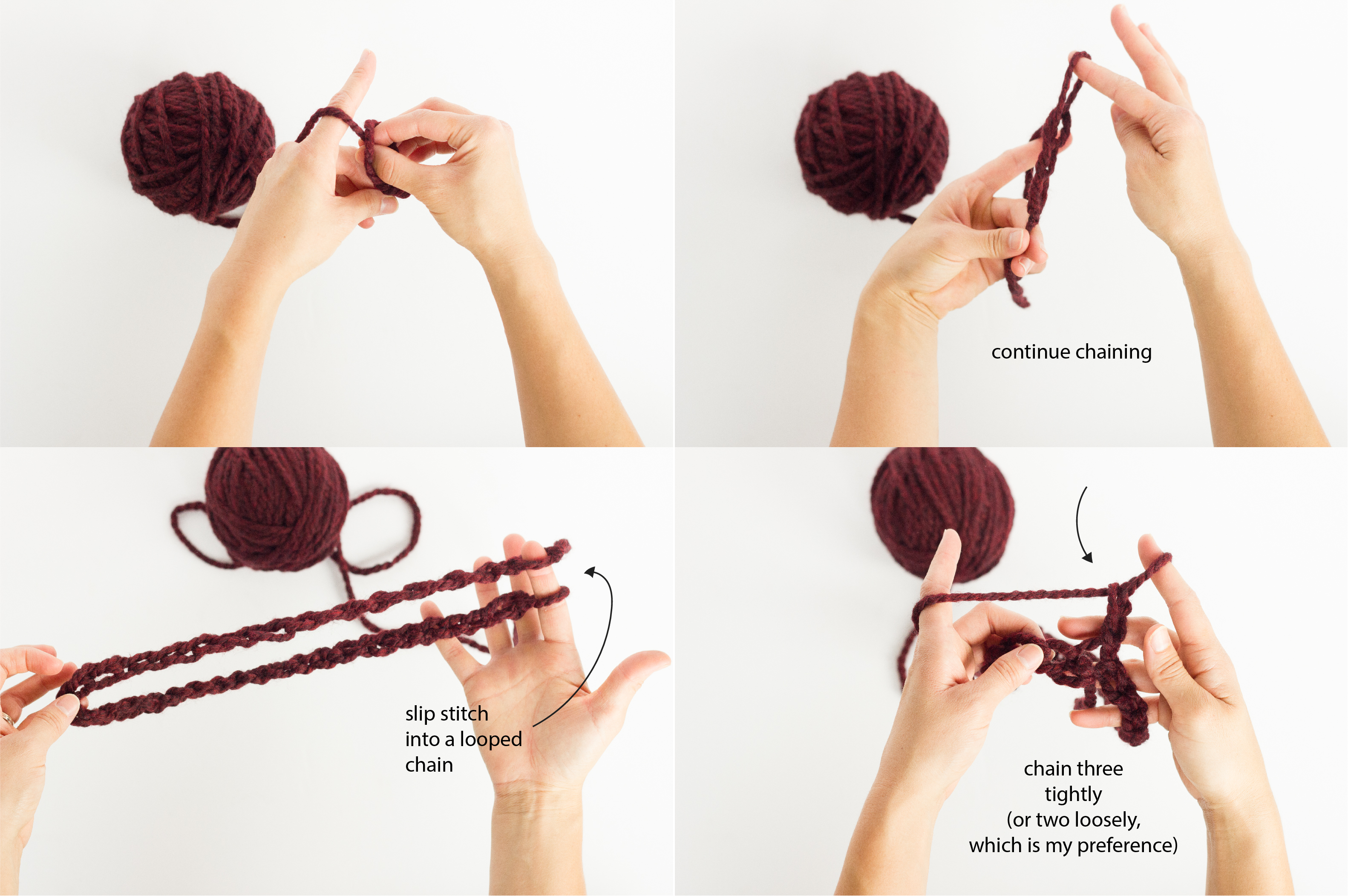 continue chaining

slip stitch into a looped chain

chain three tightly (or two loosely, which is my preference)