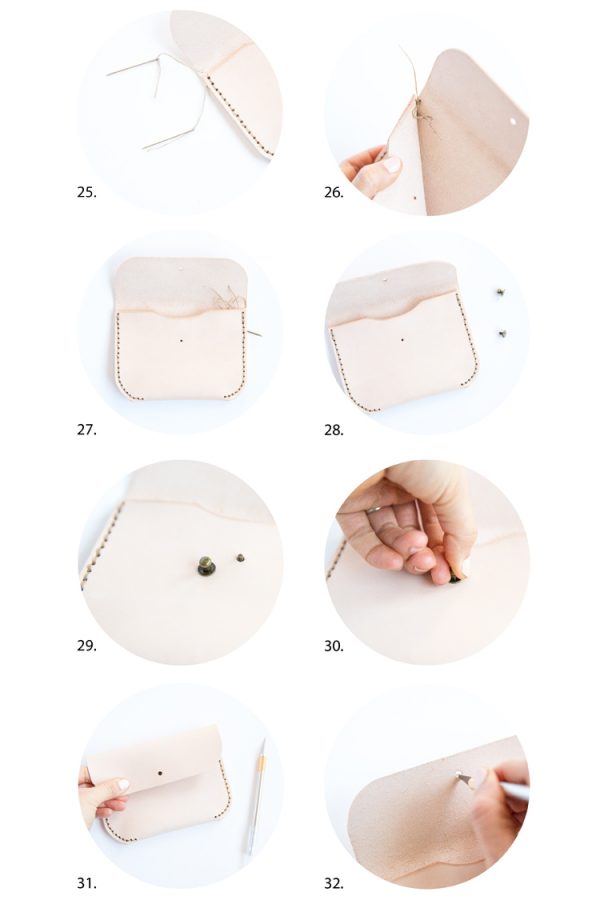 25.

26.

27.

28.

29.

30.

31.

32.