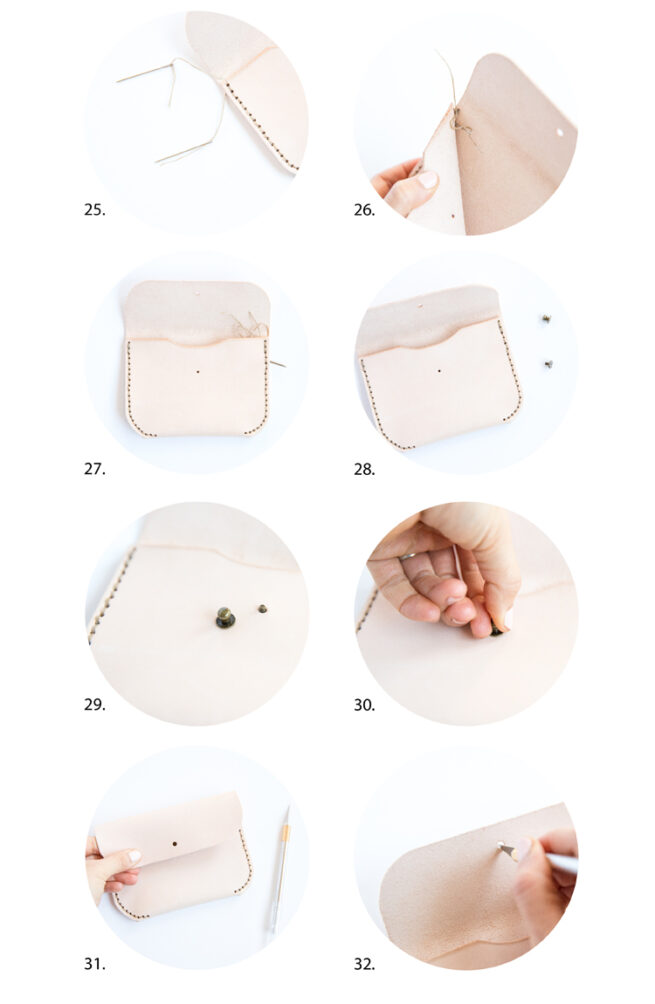 25.

26.

27.

28.

29.

30.

31.

32.