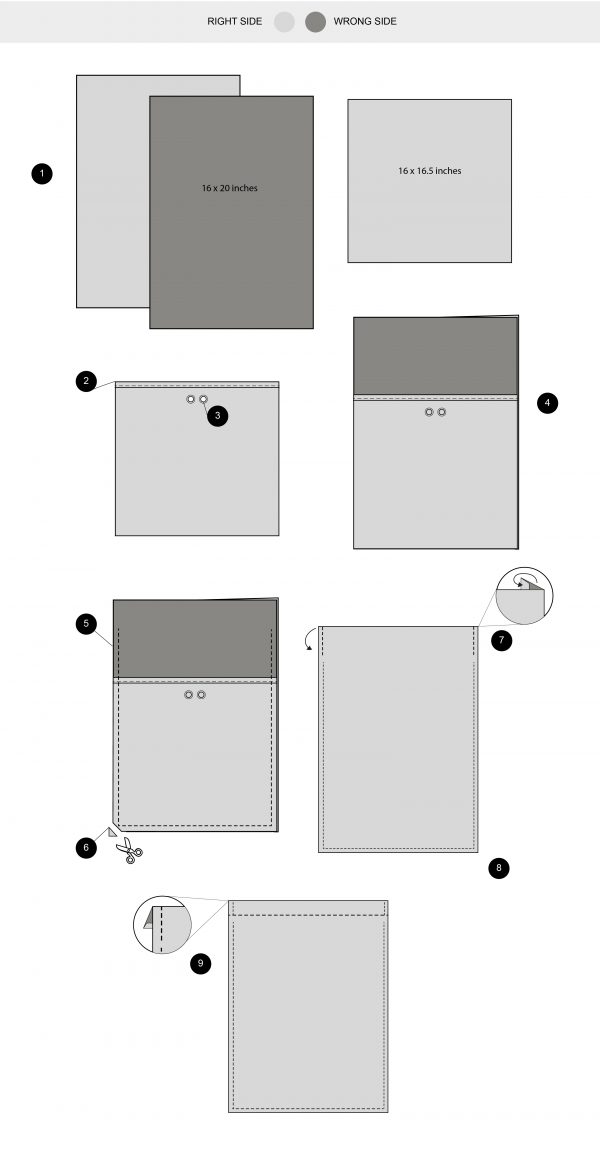 RIGHT SIDE WRONG SIDE

1

16 x 20 inches

16 x 16.5 inches

2

3

4

5

6

7

8

9